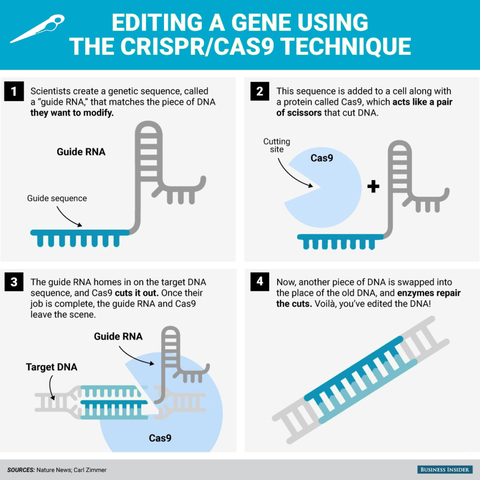 EDITING A GENE USING THE CRISPR/CAS9 TECHNIQUE

1 Scientists create a genetic sequence, called a "guide RNA," that matches the piece of DNA they want to modify.

Guide RNA

Guide sequence

2 This sequence is added to a cell along with a protein called Cas9, which acts like a pair of scissors that cut DNA.

Cutting site

Cas9

+

3 The guide RNA homes in on the target DNA sequence, and Cas9 cuts it out. Once their job is complete, the guide RNA and Cas9 leave the scene.

Guide RNA

Target DNA

Cas9

4 Now, another piece of DNA is swapped into the place of the old DNA, and enzymes repair the cuts. Voilà, you've edited the DNA!

SOURCES: Nature News; Carl Zimmer

BUSINESS INSIDER