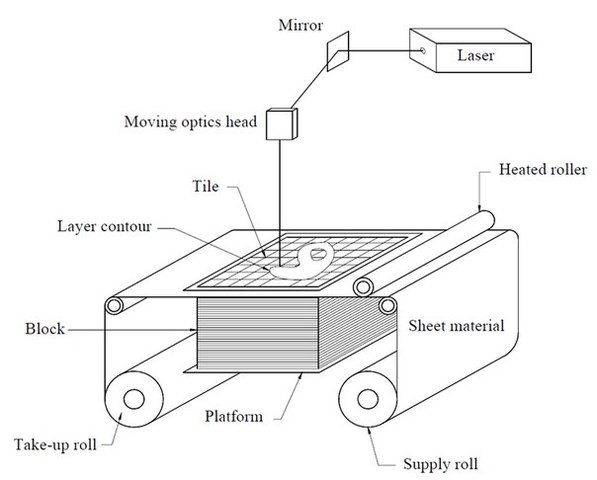 Mirror
Laser
Moving optics head
Heated roller
Tile
Layer contour
Block
Sheet material
Platform
Take-up roll
Supply roll