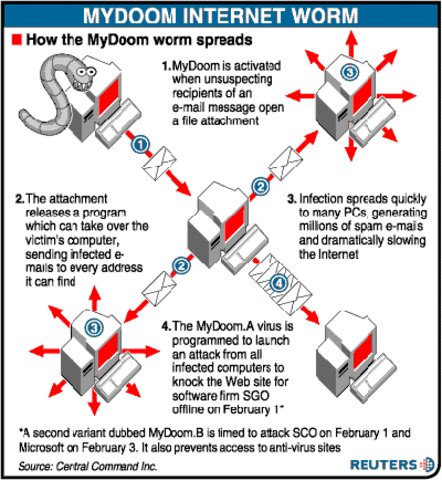 MYDOOM INTERNET WORM

How the MyDoom worm spreads

1. MyDoom is activated when unsuspecting recipients of an e-mail message open a file attachment

3

1

2

2. The attachment releases a program which can take over the victim's computer, sending infected e-mails to every address it can find

3. Infection spreads quickly to many PCs, generating millions of spam e-mails and dramatically slowing the Internet

2

4

3

4. The MyDoom.A virus is programmed to launch an attack from all infected computers to knock the Web site for software firm SGO offline on February 1*

*A second variant dubbed MyDoom.B is timed to attack SCO on February 1 and Microsoft on February 3. It also prevents access to anti-virus sites

Source: Central Command Inc.

REUTERS