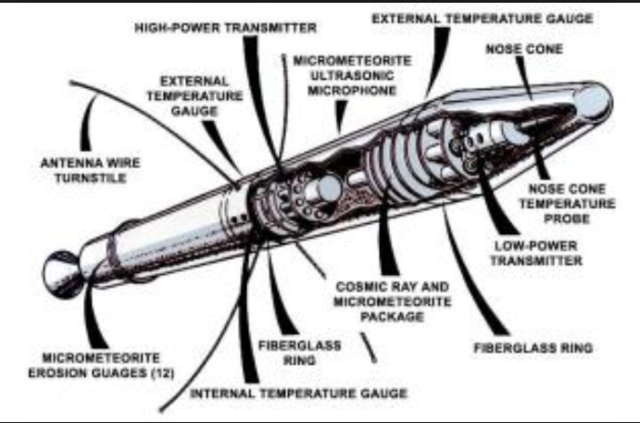 HIGH-POWER TRANSMITTER

EXTERNAL TEMPERATURE GAUGE

NOSE CONE

MICROMETEORITE ULTRASONIC MICROPHONE

EXTERNAL TEMPERATURE GAUGE

ANTENNA WIRE TURNSTILE

NOSE CONE TEMPERATURE PROBE

LOW-POWER TRANSMITTER

COSMIC RAY AND MICROMETEORITE PACKAGE

FIBERGLASS RING

FIBERGLASS RING

MICROMETEORITE EROSION GUAGES (12)

INTERNAL TEMPERATURE GAUGE