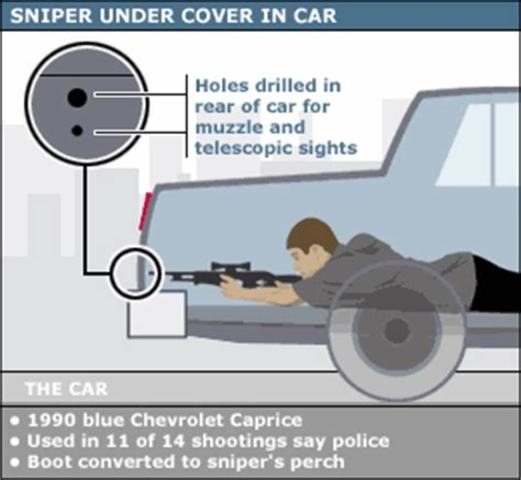 SNIPER UNDER COVER IN CAR

Holes drilled in rear of car for muzzle and telescopic sights

THE CAR

• 1990 blue Chevrolet Caprice
• Used in 11 of 14 shootings say police
• Boot converted to sniper's perch