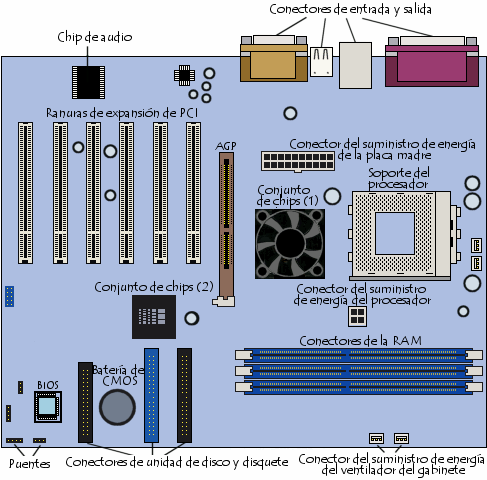 Conectores de entrada y salida

Chip de audio

Ranuras de expansión de PCI

AGP

Conector del suministro de energía de la placa madre

Soporte del procesador

Conjunto de chips (1)

Conjunto de chips (2)

Conector del suministro de energía del procesador

Conectores de la RAM

Batería de CMOS

BIOS

Puentes

Conectores de unidad de disco y disquete

Conector del suministro de energía del ventilador del gabinete