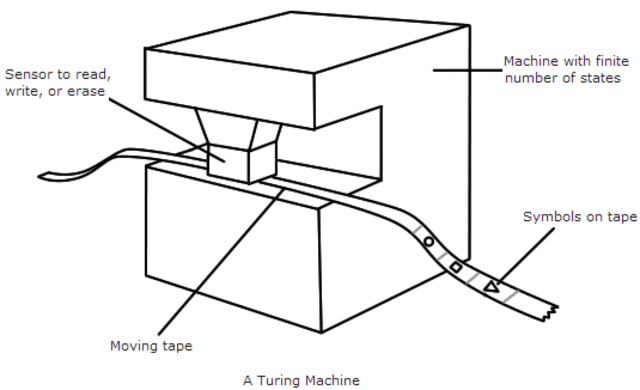 Sensor to read, write, or erase

Machine with finite number of states

Symbols on tape

Moving tape

A Turing Machine