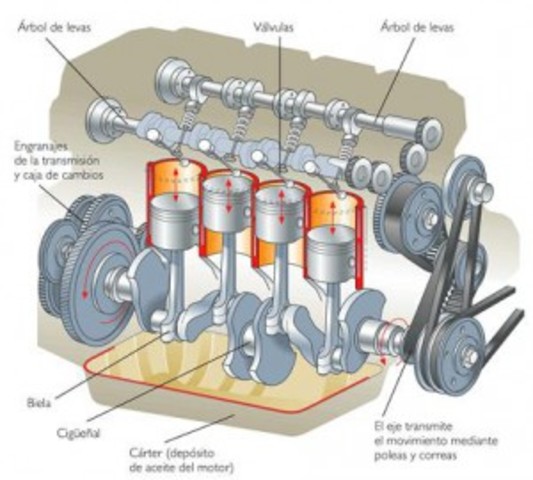 Árbol de levas

Válvulas

Árbol de levas

Engranajes de la transmisión y caja de cambios

Biela

Cigüeñal

Cárter (depósito de aceite del motor)

El eje transmite el movimiento mediante poleas y correas