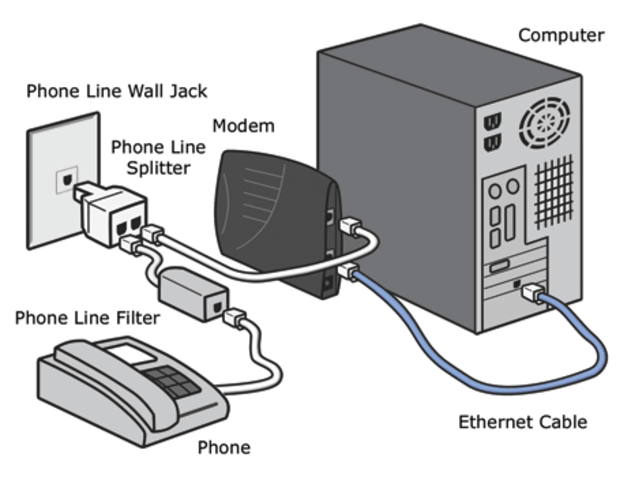 Computer

Phone Line Wall Jack

Modem

Phone Line Splitter

Phone Line Filter

Ethernet Cable

Phone