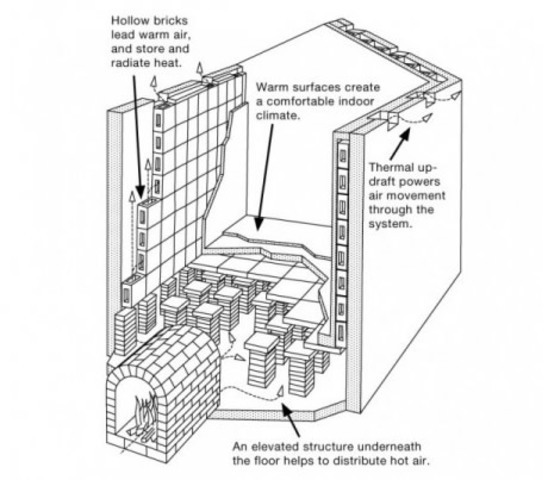 Hollow bricks lead warm air, and store and radiate heat.

Warm surfaces create a comfortable indoor climate.

Thermal updraft powers air movement through the system.

An elevated structure underneath the floor helps to distribute hot air.