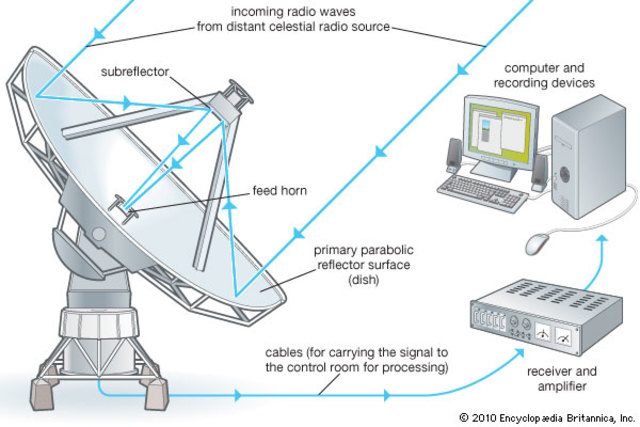 incoming radio waves
from distant celestial radio source

subreflector

computer and
recording devices

feed horn

primary parabolic
reflector surface
(dish)

cables (for carrying the signal to
the control room for processing)

receiver and
amplifier

© 2010 Encyclopædia Britannica, Inc.