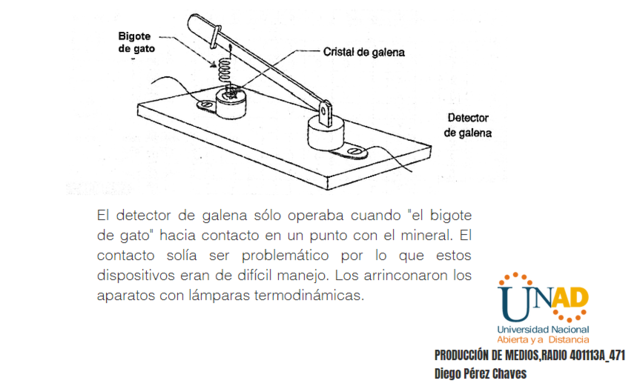 Bigote de gato

Cristal de galena

Detector de galena

El detector de galena sólo operaba cuando "el bigote de gato" hacia contacto en un punto con el mineral. El contacto solía ser problemático por lo que estos dispositivos eran de difícil manejo. Los arrinconaron los aparatos con lámparas termodinámicas.

UNAD
Universidad Nacional
Abierta y a Distancia

PRODUCCIÓN DE MEDIOS,RADIO 401113A_471
Diego Pérez Chaves