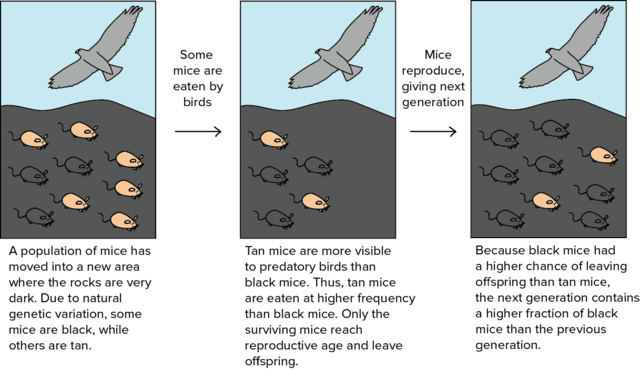 Some mice are eaten by birds

Mice reproduce, giving next generation

A population of mice has moved into a new area where the rocks are very dark. Due to natural genetic variation, some mice are black, while others are tan.

Tan mice are more visible to predatory birds than black mice. Thus, tan mice are eaten at higher frequency than black mice. Only the surviving mice reach reproductive age and leave offspring.

Because black mice had a higher chance of leaving offspring than tan mice, the next generation contains a higher fraction of black mice than the previous generation.