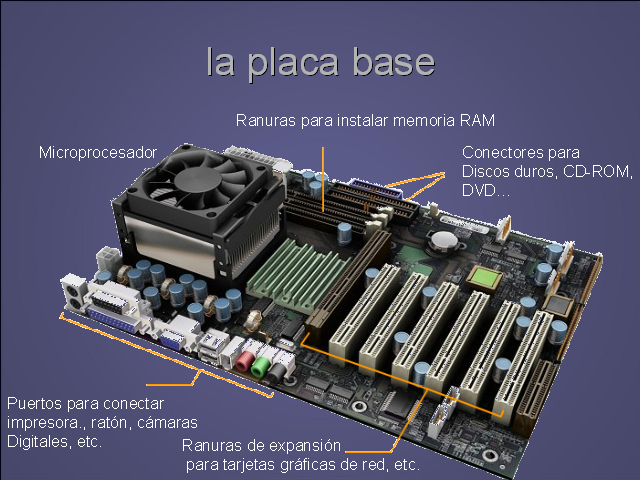 la placa base

Ranuras para instalar memoria RAM

Microprocesador

Conectores para Discos duros, CD-ROM, DVD…

Puertos para conectar impresora., ratón, cámaras Digitales, etc.

Ranuras de expansión para tarjetas gráficas de red, etc.