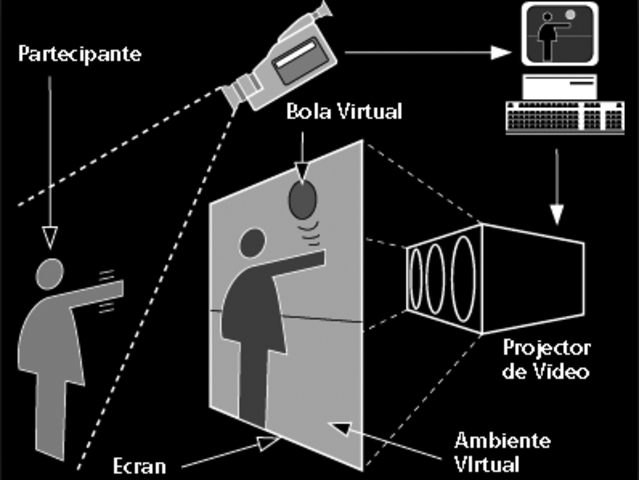 Partecipante

Bola Virtual

Projector de Vídeo

Ambiente Virtual

Ecran