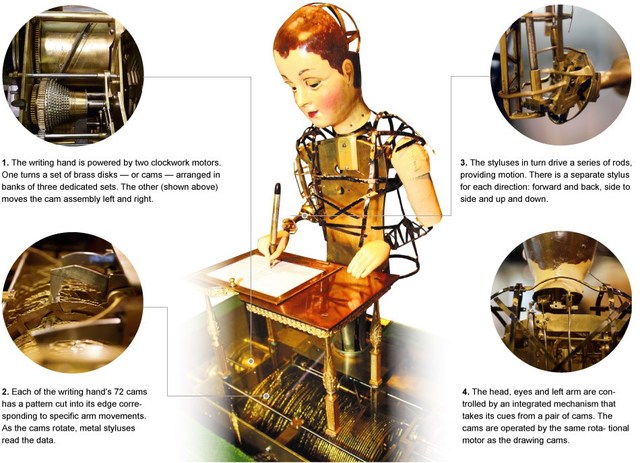 **1.** The writing hand is powered by two clockwork motors. One turns a set of brass disks — or cams — arranged in banks of three dedicated sets. The other (shown above) moves the cam assembly left and right.

**2.** Each of the writing hand's 72 cams has a pattern cut into its edge corresponding to specific arm movements. As the cams rotate, metal styluses read the data.

**3.** The styluses in turn drive a series of rods, providing motion. There is a separate stylus for each direction: forward and back, side to side and up and down.

**4.** The head, eyes and left arm are controlled by an integrated mechanism that takes its cues from a pair of cams. The cams are operated by the same rota- tional motor as the drawing cams.