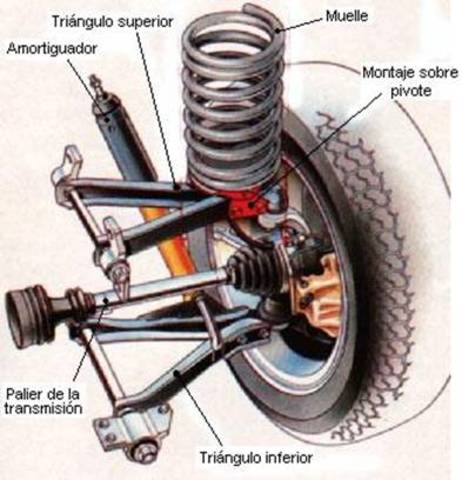 Triángulo superior

Muelle

Amortiguador

Montaje sobre pivote

Palier de la transmisión

Triángulo inferior