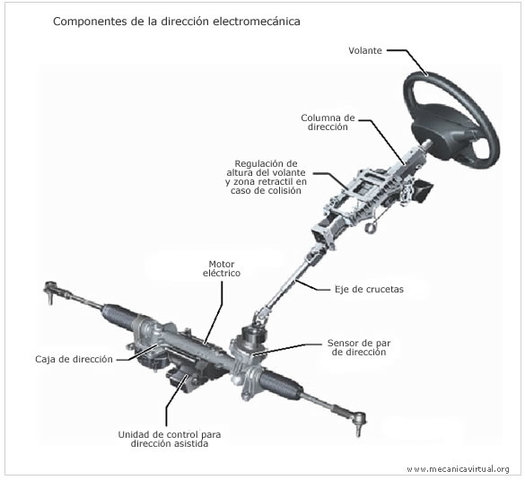 Componentes de la dirección electromecánica

Volante

Columna de dirección

Regulación de altura del volante y zona retractil en caso de colisión

Motor eléctrico

Eje de crucetas

Sensor de par de dirección

Caja de dirección

Unidad de control para dirección asistida

www.mecanicavirtual.org