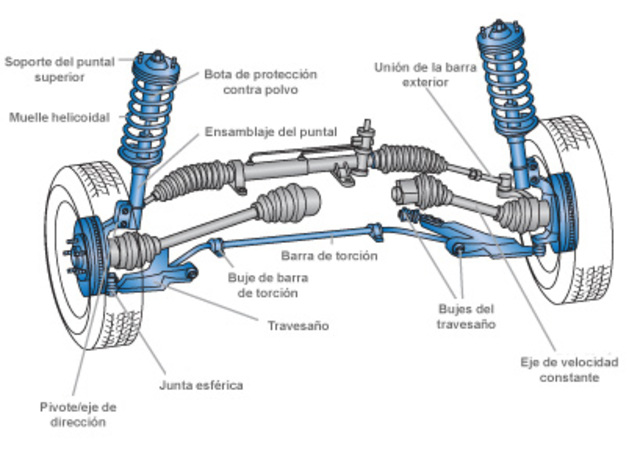 Soporte del puntal superior

Bota de protección contra polvo

Unión de la barra exterior

Muelle helicoidal

Ensamblaje del puntal

Barra de torción

Buje de barra de torción

Travesaño

Bujes del travesaño

Eje de velocidad constante

Junta esférica

Pivote/eje de dirección