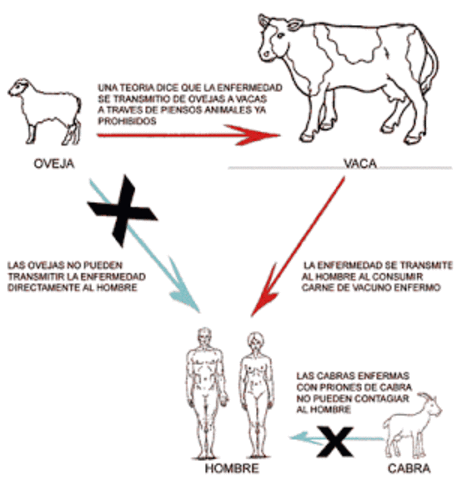 UNA TEORIA DICE QUE LA ENFERMEDAD SE TRANSMITIO DE OVEJAS A VACAS A TRAVES DE PIENSOS ANIMALES YA PROHIBIDOS

OVEJA

VACA

LAS OVEJAS NO PUEDEN TRANSMITIR LA ENFERMEDAD DIRECTAMENTE AL HOMBRE

LA ENFERMEDAD SE TRANSMITE AL HOMBRE AL CONSUMIR CARNE DE VACUNO ENFERMO

LAS CABRAS ENFERMAS CON PRIONES DE CABRA NO PUEDEN CONTAGIAR AL HOMBRE

HOMBRE

CABRA