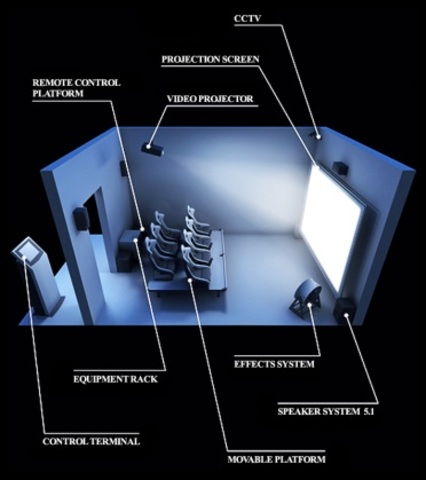 CCTV

PROJECTION SCREEN

REMOTE CONTROL PLATFORM

VIDEO PROJECTOR

EFFECTS SYSTEM

EQUIPMENT RACK

SPEAKER SYSTEM 5.1

CONTROL TERMINAL

MOVABLE PLATFORM