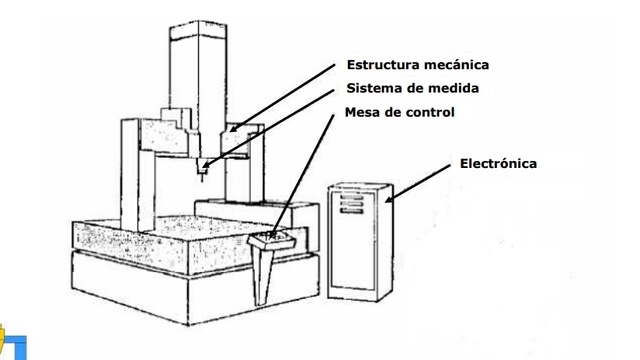 Estructura mecánica
Sistema de medida
Mesa de control
Electrónica