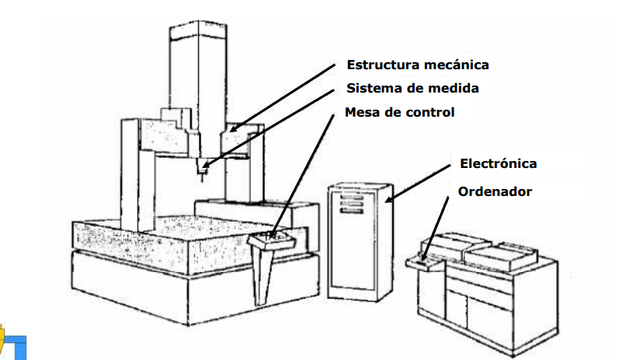 Estructura mecánica
Sistema de medida
Mesa de control
Electrónica
Ordenador