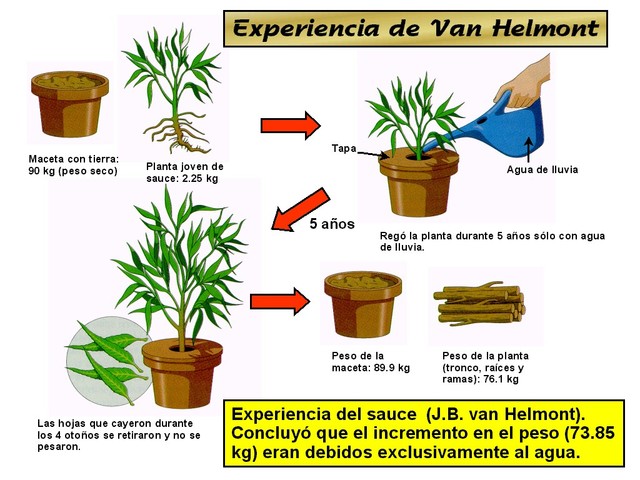 Experiencia de Van Helmont

Maceta con tierra: 90 kg (peso seco)

Planta joven de sauce: 2.25 kg

Tapa

Agua de lluvia

5 años

Regó la planta durante 5 años sólo con agua de lluvia.

Peso de la maceta: 89.9 kg

Peso de la planta (tronco, raíces y ramas): 76.1 kg

Las hojas que cayeron durante los 4 otoños se retiraron y no se pesaron.

Experiencia del sauce (J.B. van Helmont). Concluyó que el incremento en el peso (73.85 kg) eran debidos exclusivamente al agua.