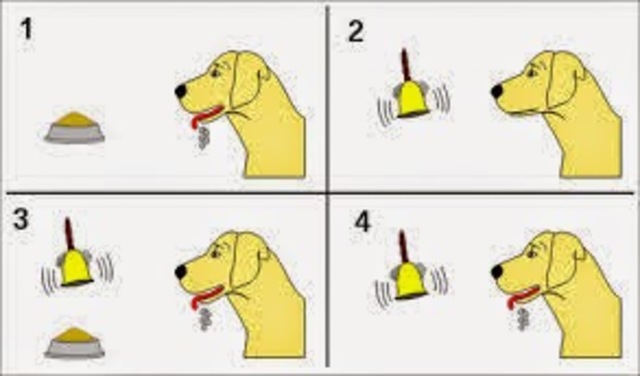 1

2

3

4