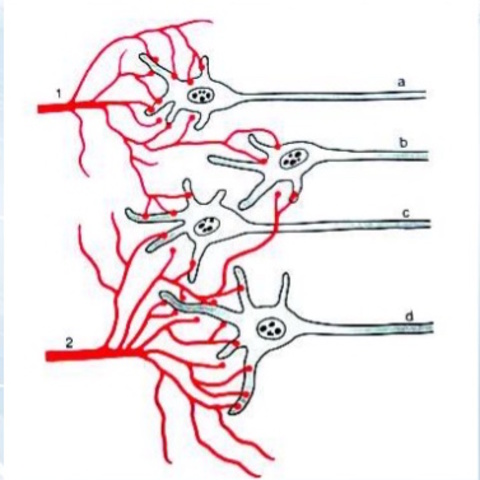 1
a
b
c
d
2