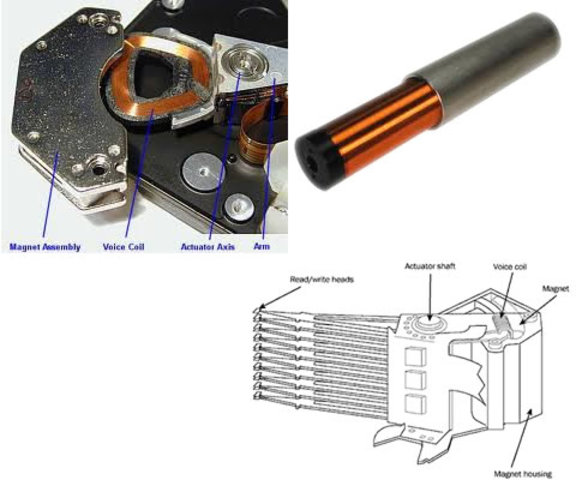 Magnet Assembly
Voice Coil
Actuator Axis
Arm

Read/write heads
Actuator shaft
Voice coil
Magnet
Magnet housing