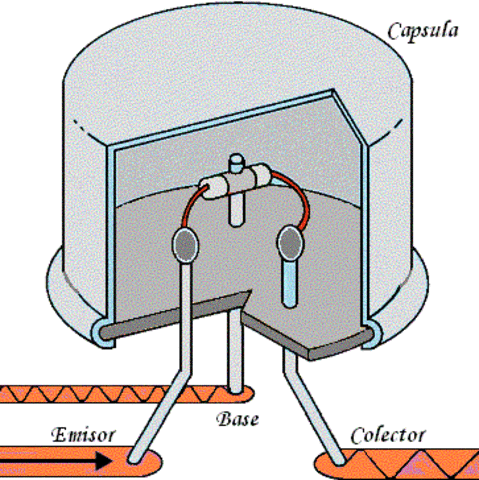 Capsula

Base

Emisor

Colector