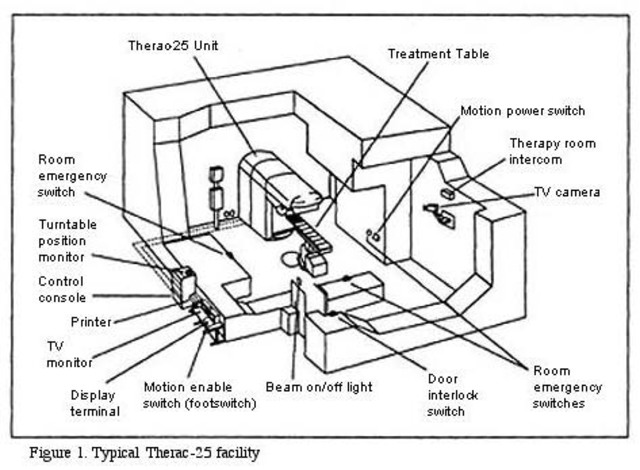 Therac-25 Unit

Treatment Table

Motion power switch

Therapy room intercom

TV camera

Room emergency switch

Turntable position monitor

Control console

Printer

TV monitor

Display terminal

Motion enable switch (footswitch)

Beam on/off light

Door interlock switch

Room emergency switches

Figure 1. Typical Therac-25 facility