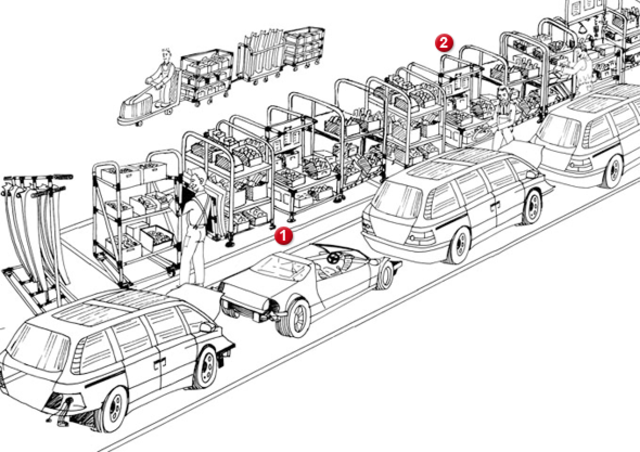 2

1