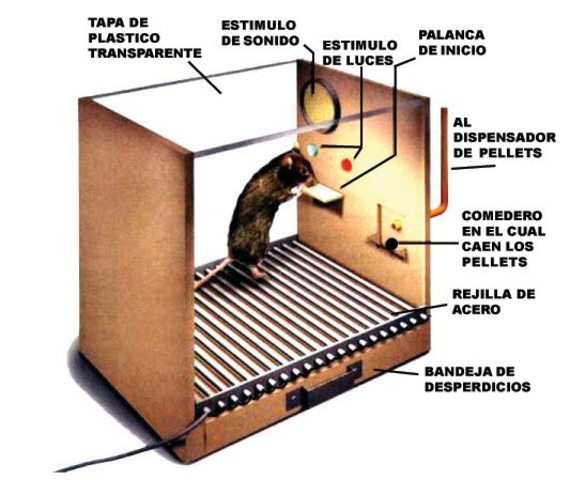 TAPA DE PLASTICO TRANSPARENTE

ESTIMULO DE SONIDO

ESTIMULO DE LUCES

PALANCA DE INICIO

AL DISPENSADOR DE PELLETS

COMEDERO EN EL CUAL CAEN LOS PELLETS

REJILLA DE ACERO

BANDEJA DE DESPERDICIOS