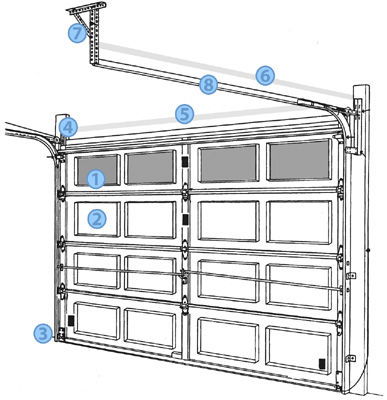 7
6
8
5
4
1
2
3