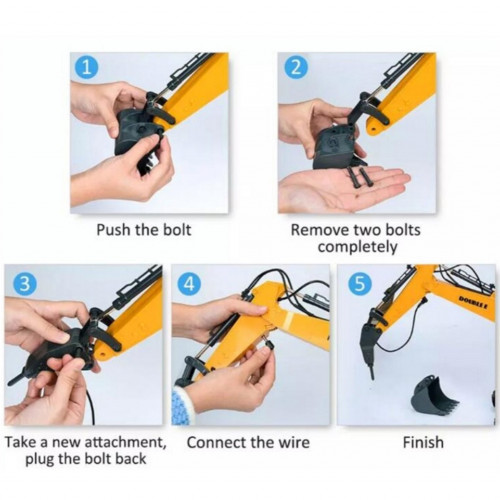 1

Push the bolt

2

Remove two bolts completely

3

Take a new attachment, plug the bolt back

4

Connect the wire

5

DOUBLE E

Finish