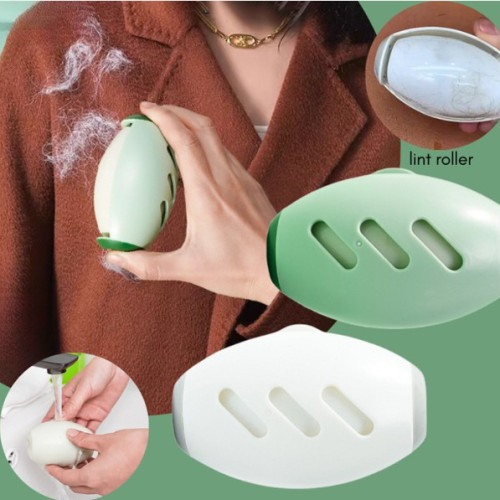 lint roller