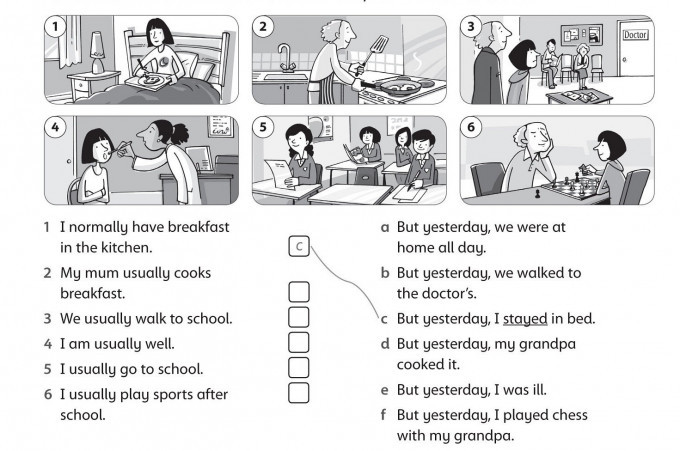 1

2

3

Doctor

4

5

6

1 I normally have breakfast in the kitchen. c

2 My mum usually cooks breakfast.

3 We usually walk to school.

4 I am usually well.

5 I usually go to school.

6 I usually play sports after school.

a But yesterday, we were at home all day.

b But yesterday, we walked to the doctor's.

c But yesterday, I stayed in bed.

d But yesterday, my grandpa cooked it.

e But yesterday, I was ill.

f But yesterday, I played chess with my grandpa.