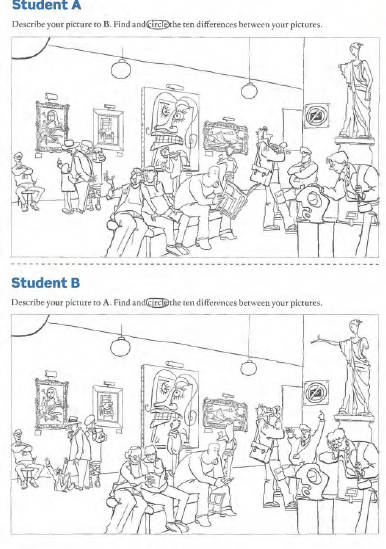 Student A

Describe your picture to B. Find and circle the ten differences between your pictures.

Student B

Describe your picture to A. Find and circle the ten differences between your pictures.