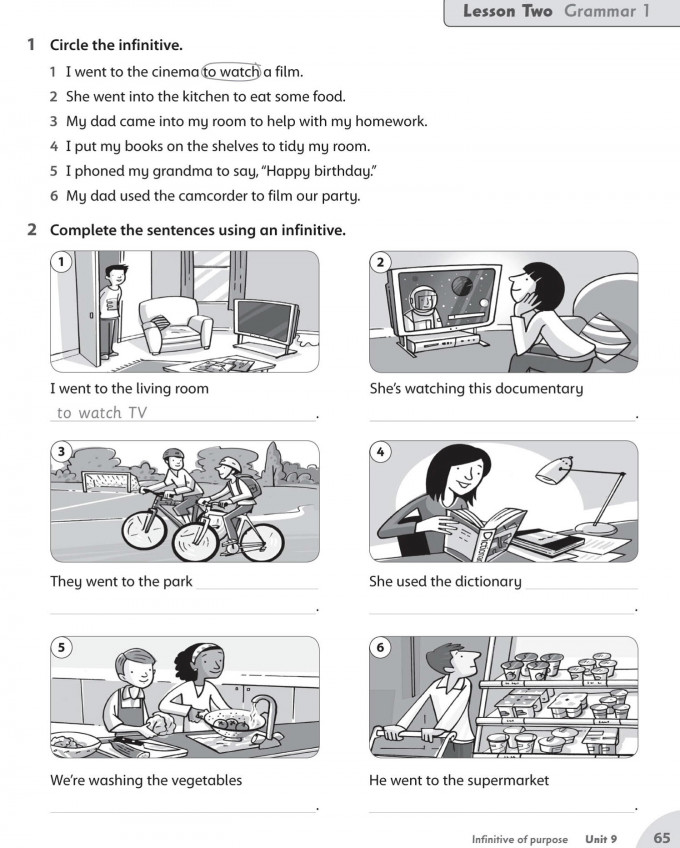 Lesson Two Grammar 1

1 Circle the infinitive.

1 I went to the cinema to watch a film.
2 She went into the kitchen to eat some food.
3 My dad came into my room to help with my homework.
4 I put my books on the shelves to tidy my room.
5 I phoned my grandma to say, "Happy birthday."
6 My dad used the camcorder to film our party.

2 Complete the sentences using an infinitive.

1
I went to the living room
to watch TV .

2
She's watching this documentary
.

3
They went to the park
.

4
Dictionary
She used the dictionary
.

5
We're washing the vegetables
.

6
He went to the supermarket
.

Infinitive of purpose Unit 9 65