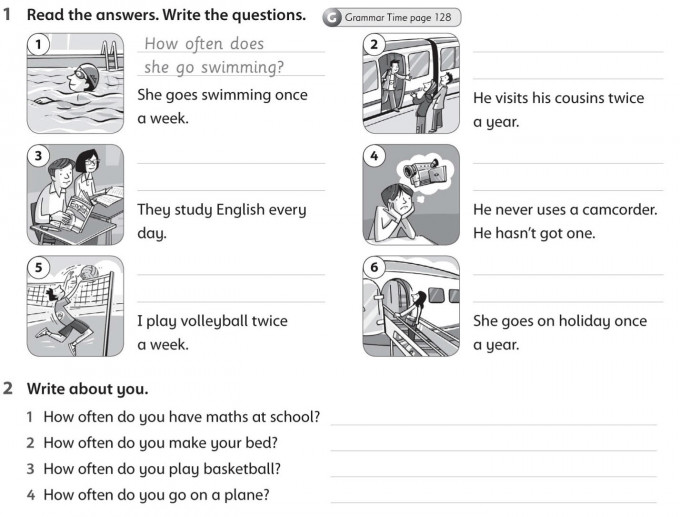 1 Read the answers. Write the questions. G Grammar Time page 128

1
How often does she go swimming?
She goes swimming once a week.

2
He visits his cousins twice a year.

3
They study English every day.

4
He never uses a camcorder. He hasn't got one.

5
I play volleyball twice a week.

6
She goes on holiday once a year.

2 Write about you.

1 How often do you have maths at school?
2 How often do you make your bed?
3 How often do you play basketball?
4 How often do you go on a plane?