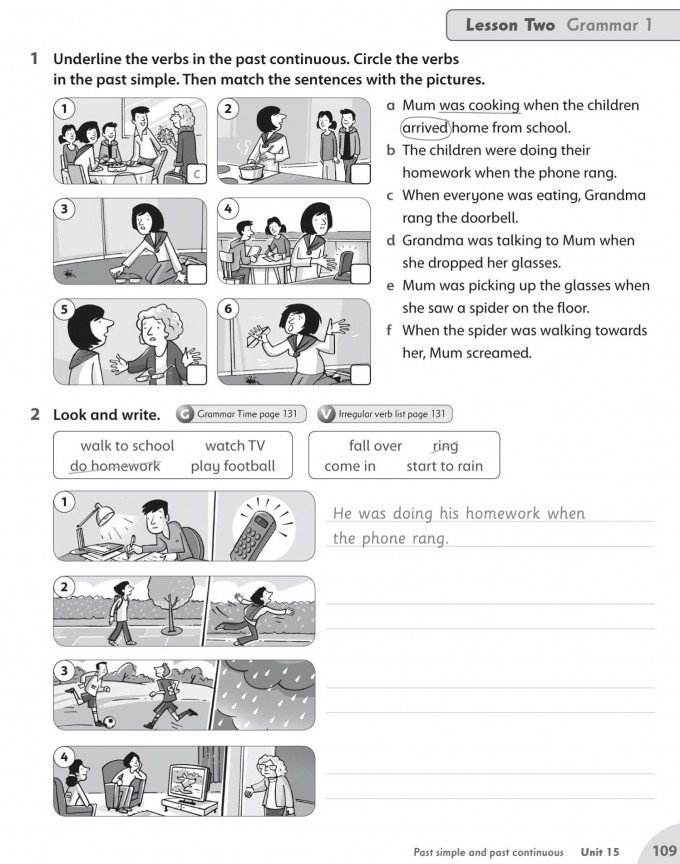 Lesson Two Grammar 1

1 Underline the verbs in the past continuous. Circle the verbs in the past simple. Then match the sentences with the pictures.

1 c
2
3
4
5
6

a Mum was cooking when the children arrived home from school.
b The children were doing their homework when the phone rang.
c When everyone was eating, Grandma rang the doorbell.
d Grandma was talking to Mum when she dropped her glasses.
e Mum was picking up the glasses when she saw a spider on the floor.
f When the spider was walking towards her, Mum screamed.

2 Look and write. G Grammar Time page 131 V Irregular verb list page 131

walk to school watch TV
do homework play football

fall over ring
come in start to rain

1 He was doing his homework when the phone rang.
2
3
4

Past simple and past continuous Unit 15 109