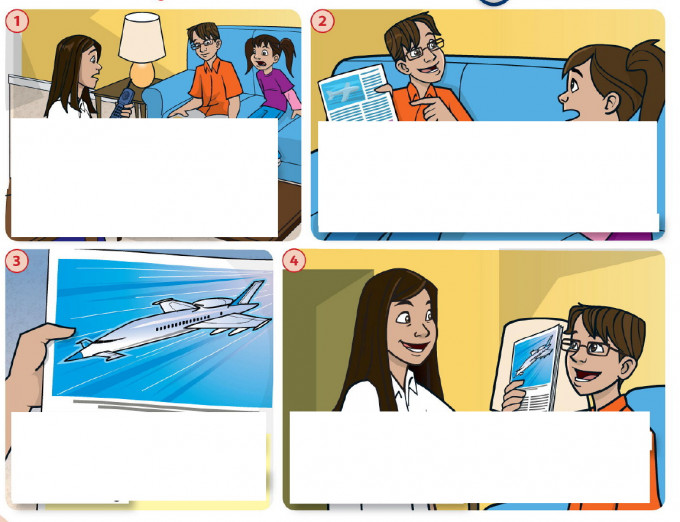 1

2

3

4