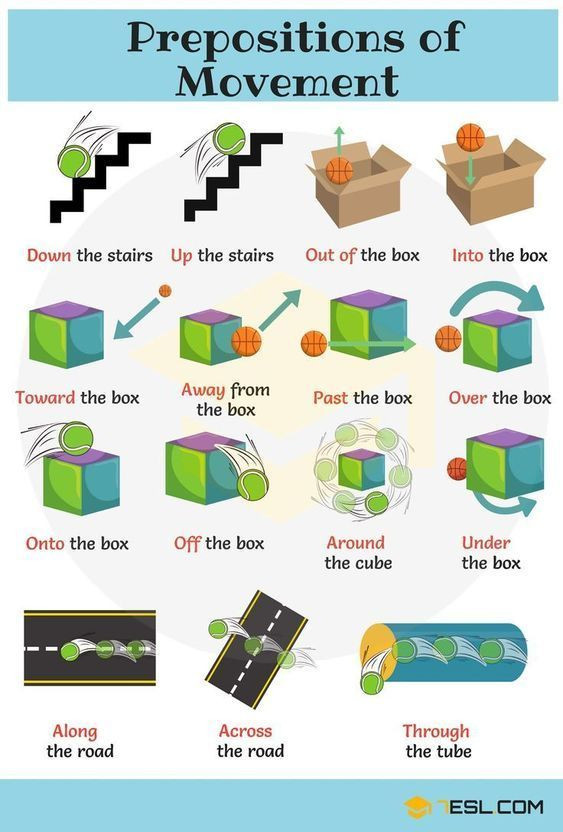 Prepositions of Movement

Down the stairs

Up the stairs

Out of the box

Into the box

Toward the box

Away from the box

Past the box

Over the box

Onto the box

Off the box

Around the cube

Under the box

Along the road

Across the road

Through the tube

7ESL.COM