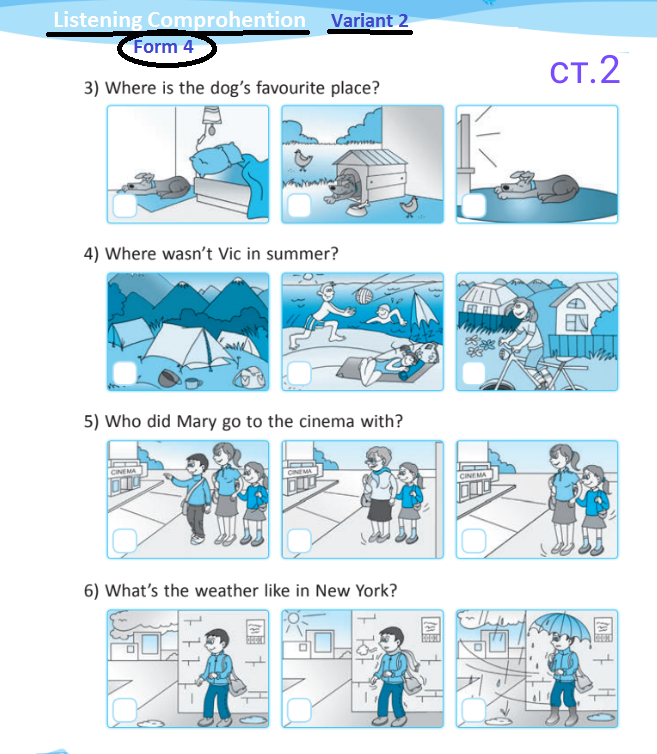 Listening Comprohention Variant 2
Form 4
ст.2

3) Where is the dog's favourite place?

4) Where wasn't Vic in summer?

5) Who did Mary go to the cinema with?

CINEMA

CINEMA

CINEMA

6) What's the weather like in New York?