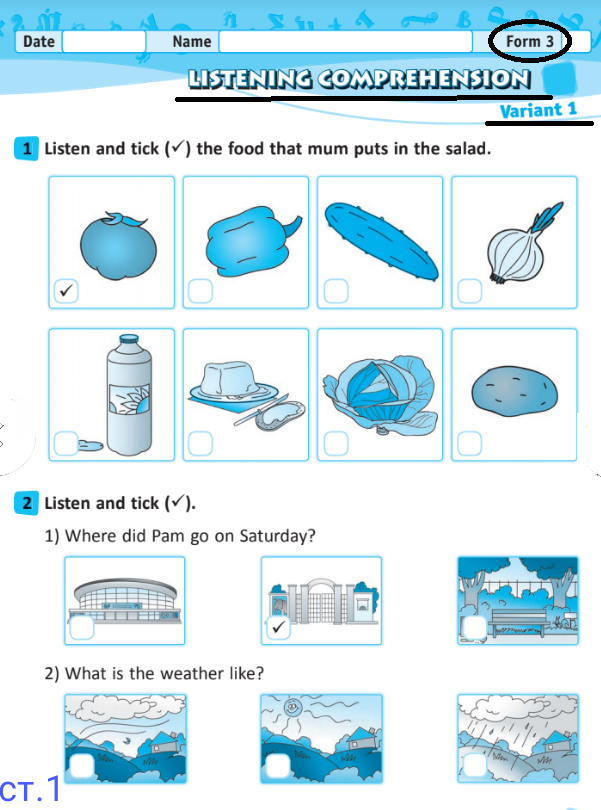 Date Name Form 3

LISTENING COMPREHENSION

Variant 1

1 Listen and tick (✓) the food that mum puts in the salad.

✓

2 Listen and tick (✓).

1) Where did Pam go on Saturday?

✓

2) What is the weather like?

ст.1