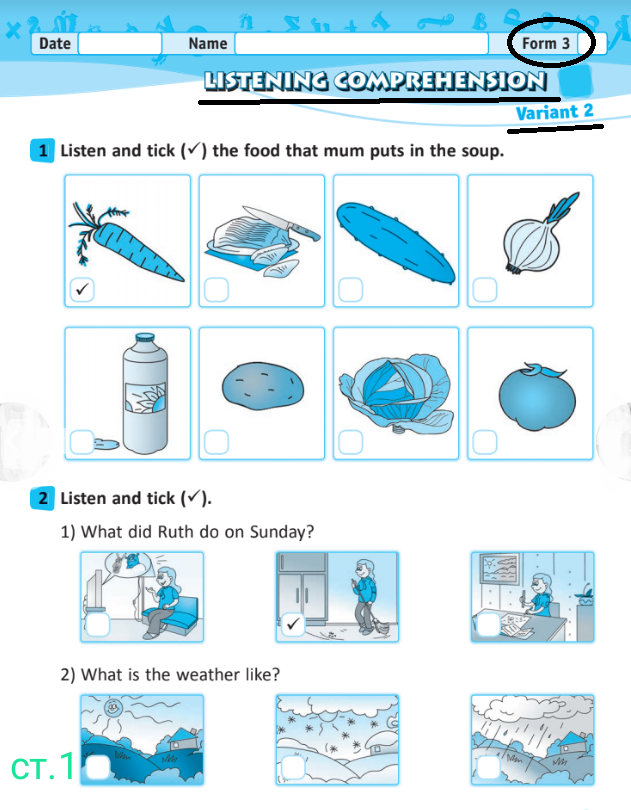 Date Name Form 3

LISTENING COMPREHENSION

Variant 2

1 Listen and tick (✓) the food that mum puts in the soup.

✓

2 Listen and tick (✓).

1) What did Ruth do on Sunday?

✓

2) What is the weather like?

ст.1