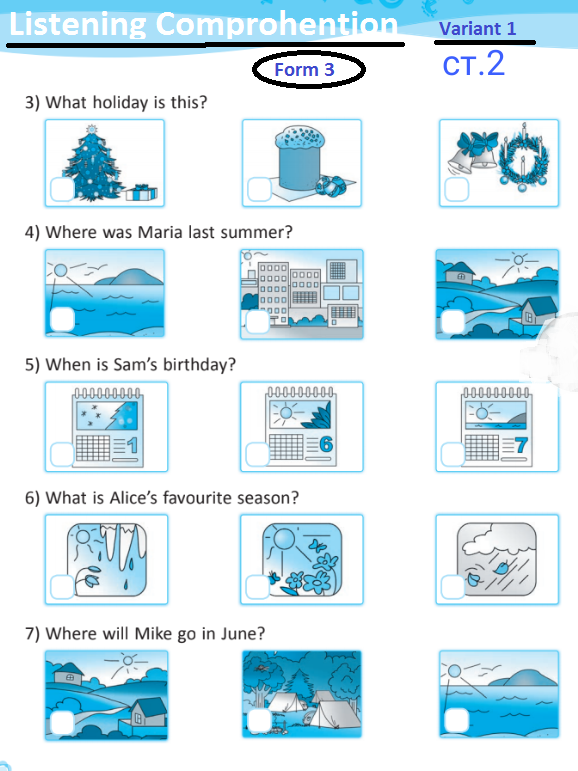 Listening Comprohention

Variant 1

Form 3

ст.2

3) What holiday is this?

4) Where was Maria last summer?

5) When is Sam's birthday?

1

6

7

6) What is Alice's favourite season?

7) Where will Mike go in June?