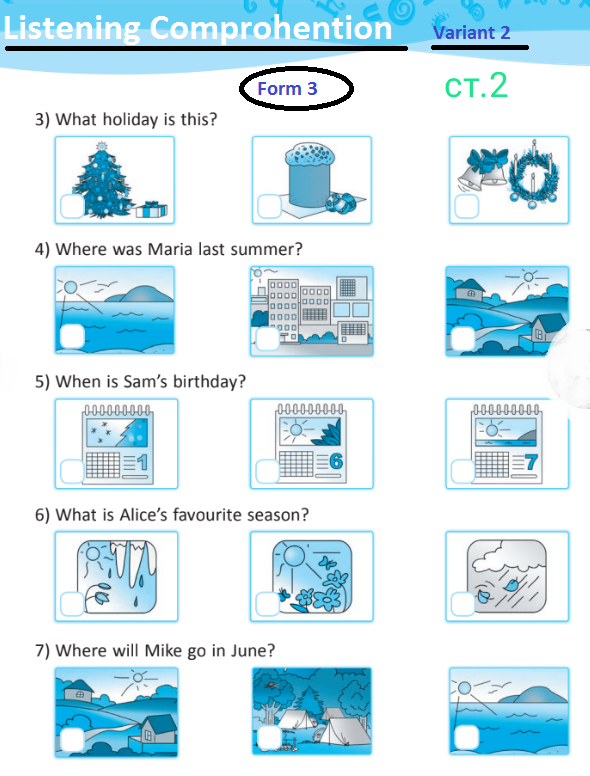 Listening Comprohention Variant 2

Form 3 ст.2

3) What holiday is this?

4) Where was Maria last summer?

5) When is Sam's birthday?

1

6

7

6) What is Alice's favourite season?

7) Where will Mike go in June?