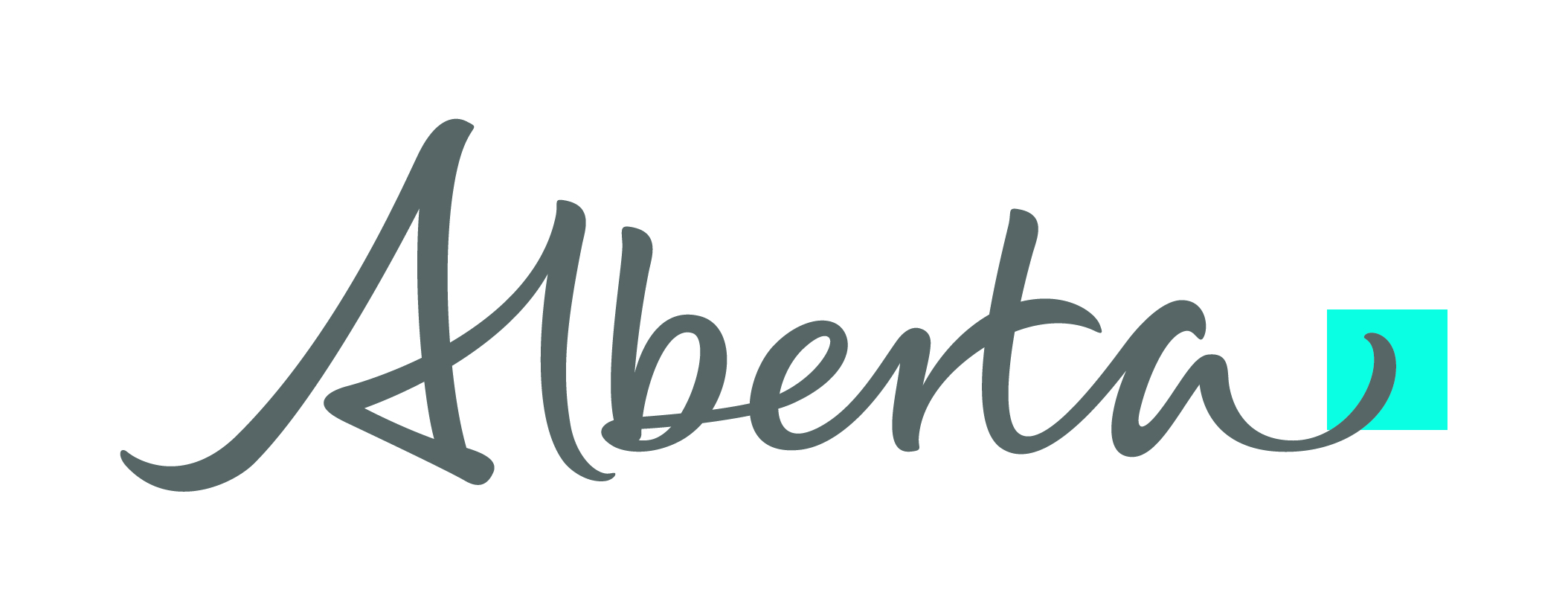 Alberta