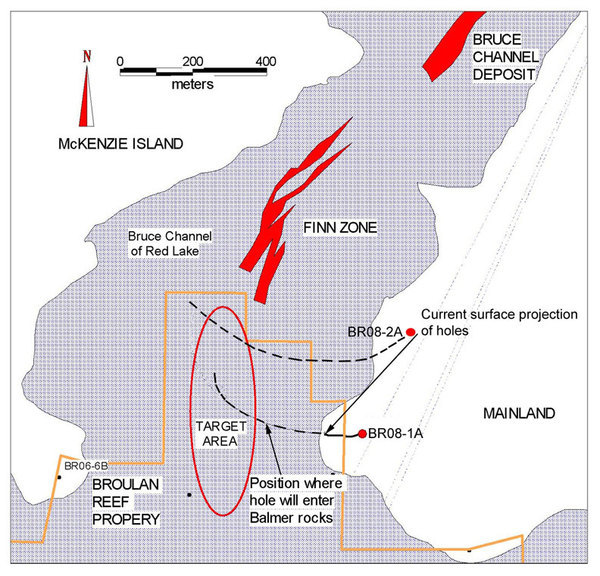 N

0 200 400
meters

BRUCE CHANNEL DEPOSIT

McKENZIE ISLAND

FINN ZONE

Bruce Channel of Red Lake

Current surface projection of holes

BR08-2A

MAINLAND

TARGET AREA

BR08-1A

BR06-6B

BROULAN REEF PROPERY

Position where hole will enter Balmer rocks