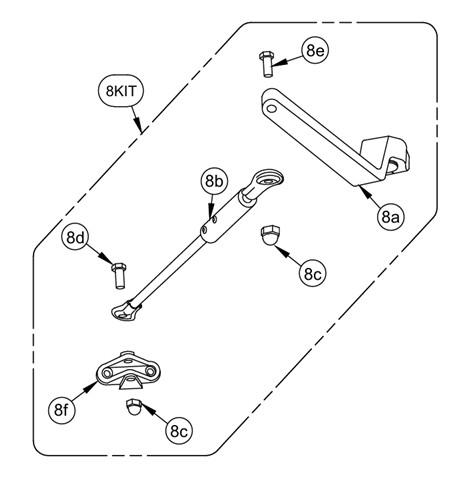 8e
8KIT
8b
8a
8d
8c
8f
8c