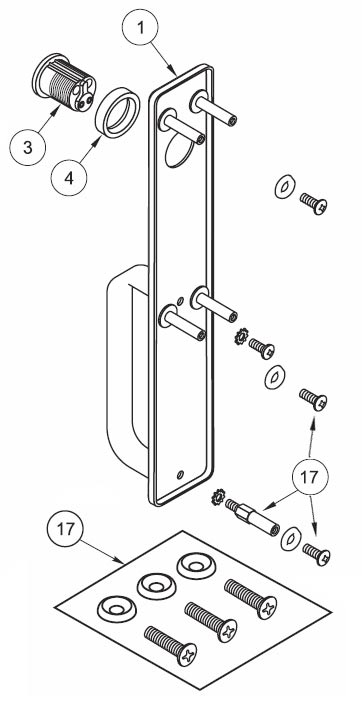 1

3

4

17

17